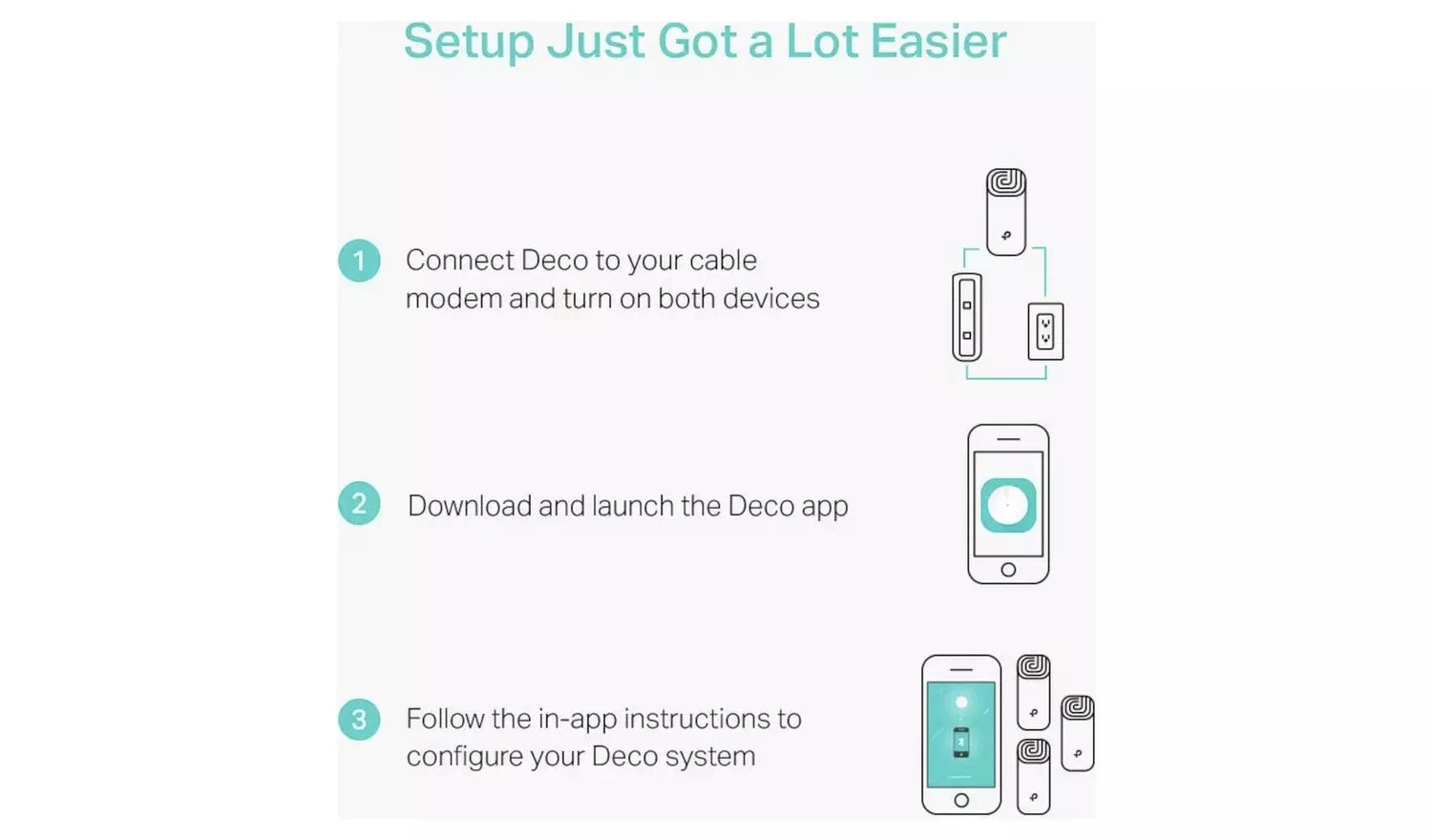 Setup Just Got a Lot Easier

1 Connect Deco to your cable modem and turn on both devices

2 Download and launch the Deco app

3 Follow the in-app instructions to configure your Deco system