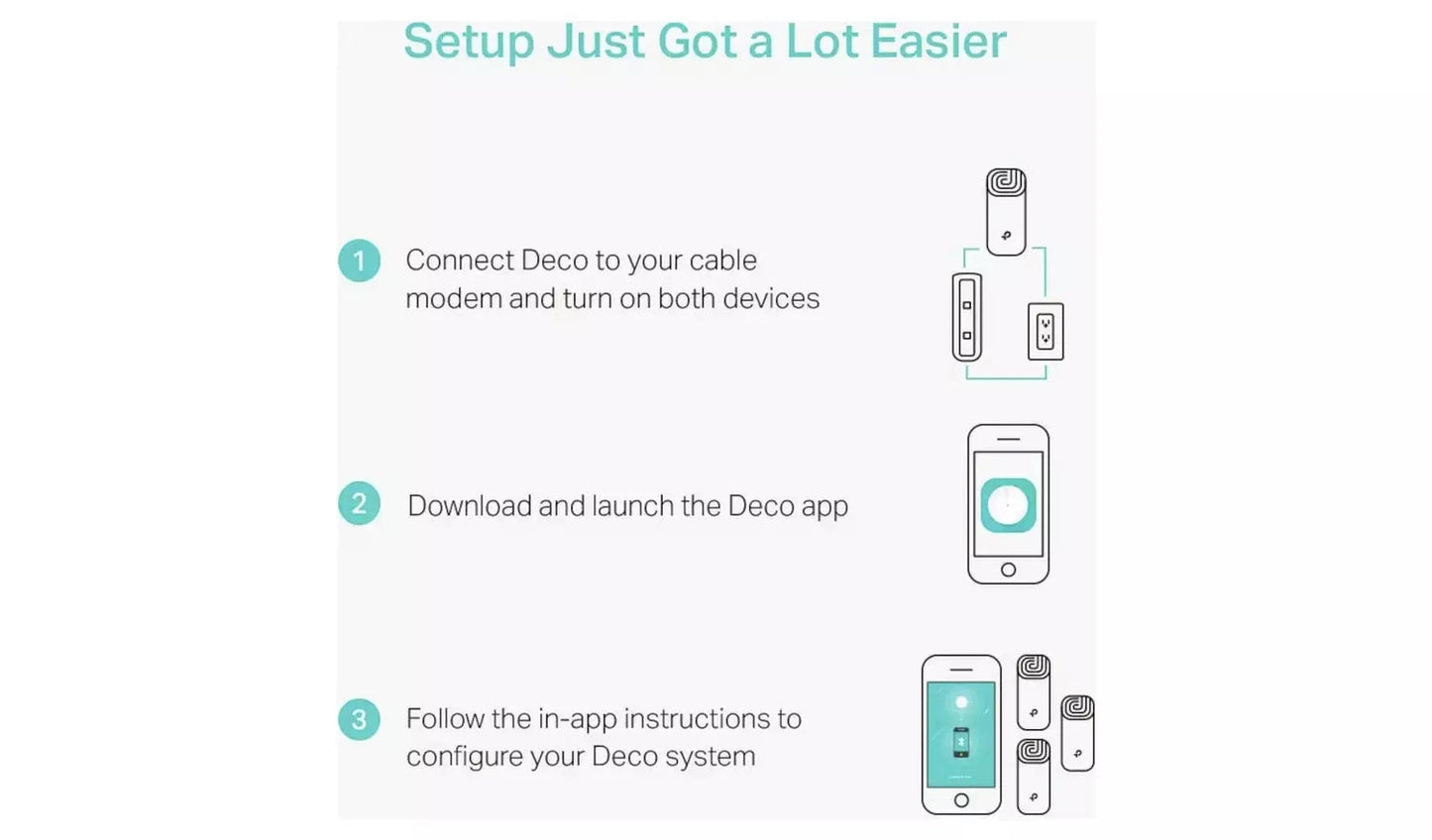 Setup Just Got a Lot Easier

1 Connect Deco to your cable modem and turn on both devices

2 Download and launch the Deco app

3 Follow the in-app instructions to configure your Deco system