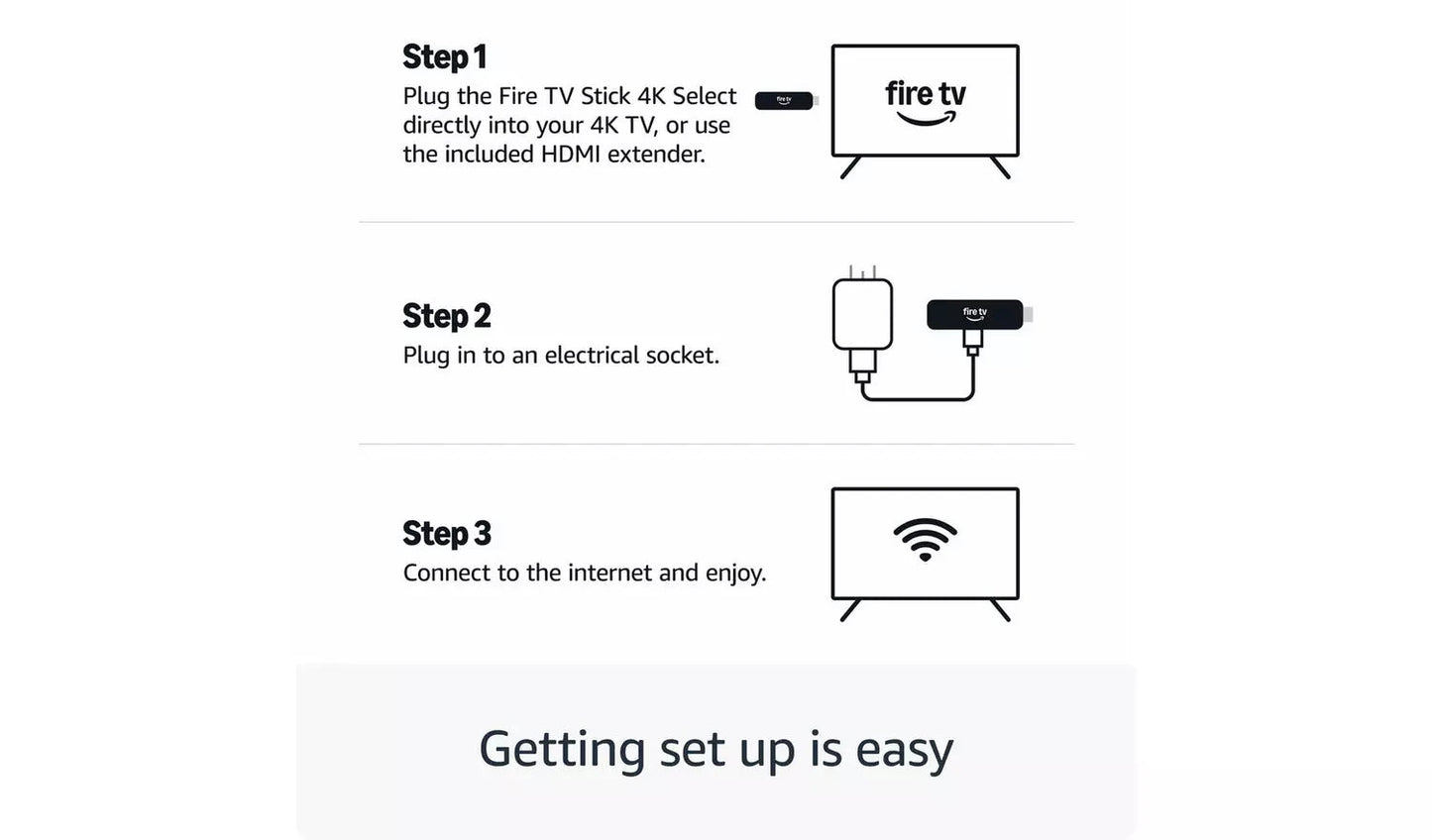 Step 1
Plug the Fire TV Stick 4K Select directly into your 4K TV, or use the included HDMI extender.

fire tv

fire tv

Step 2
Plug in to an electrical socket.

fire tv

Step 3
Connect to the internet and enjoy.

Getting set up is easy